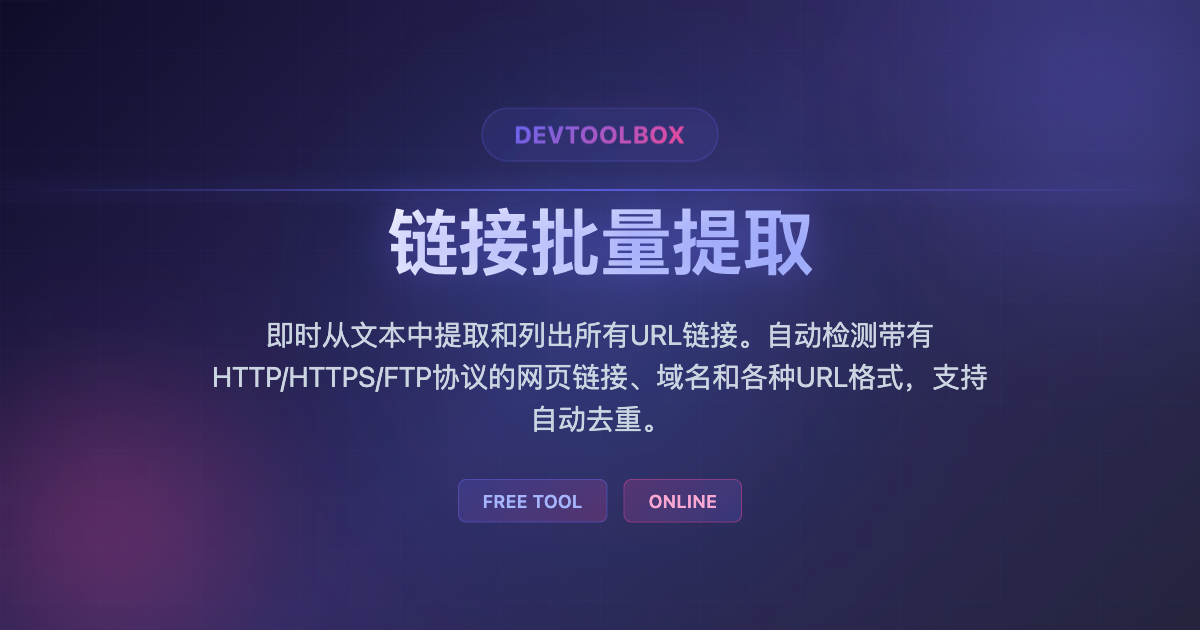 DEVTOOLBOX

链接批量提取

即时从文本中提取和列出所有URL链接。自动检测带有HTTP/HTTPS/FTP协议的网页链接、域名和各种URL格式，支持自动去重。

FREE TOOL

ONLINE