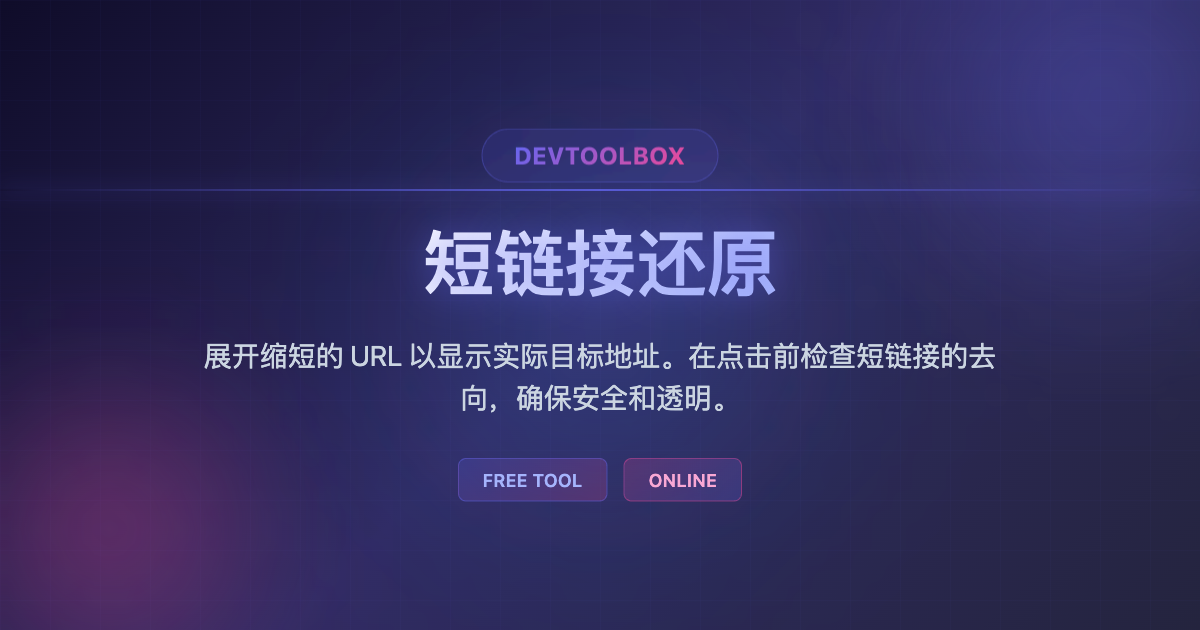 DEVTOOLBOX

短链接还原

展开缩短的 URL 以显示实际目标地址。在点击前检查短链接的去向，确保安全和透明。

FREE TOOL

ONLINE