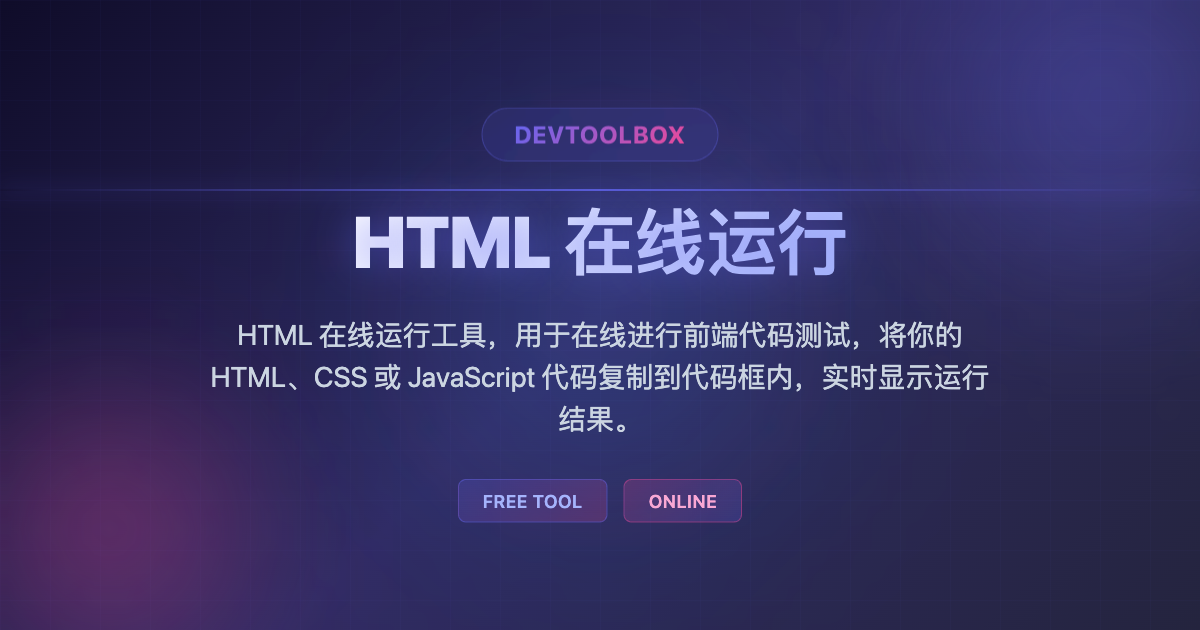 DEVTOOLBOX

HTML 在线运行

HTML 在线运行工具，用于在线进行前端代码测试，将你的 HTML、CSS 或 JavaScript 代码复制到代码框内，实时显示运行结果。

FREE TOOL

ONLINE